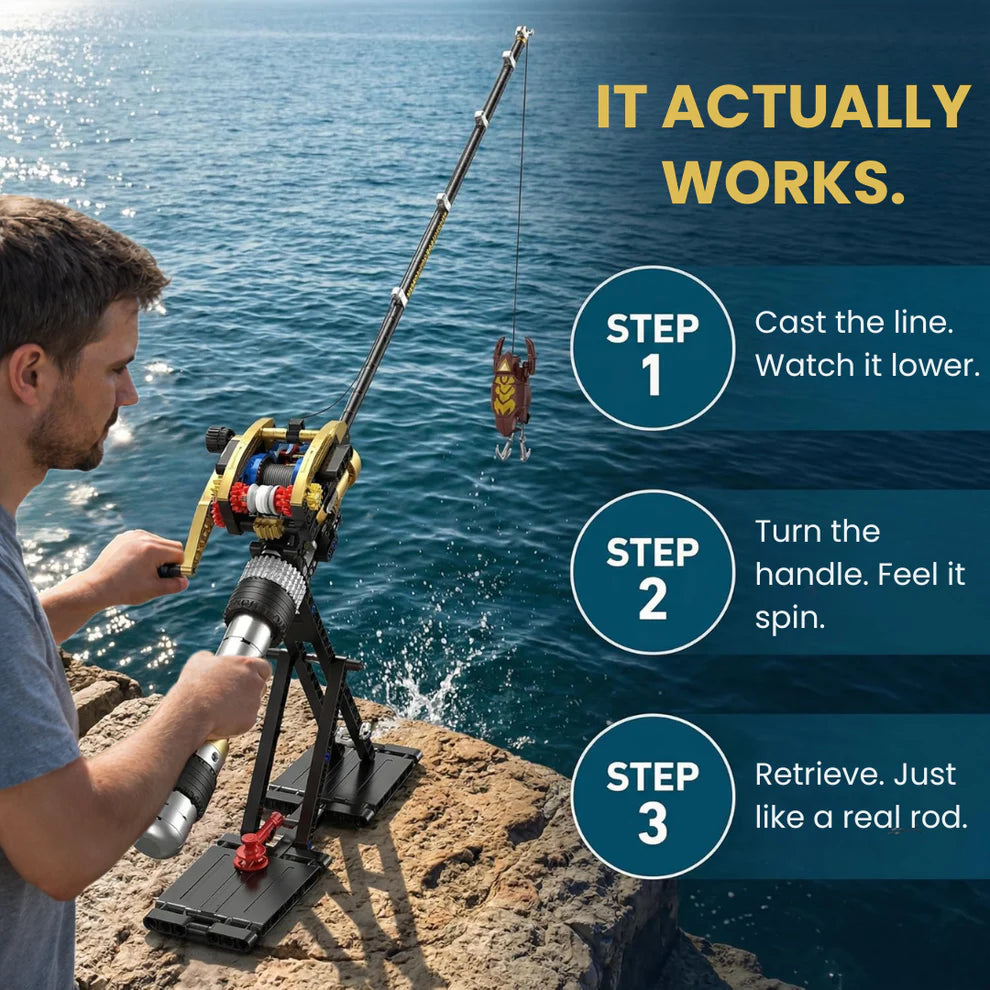 IT ACTUALLY WORKS.

STEP 1

Cast the line. Watch it lower.

STEP 2

Turn the handle. Feel it spin.

STEP 3

Retrieve. Just like a real rod.